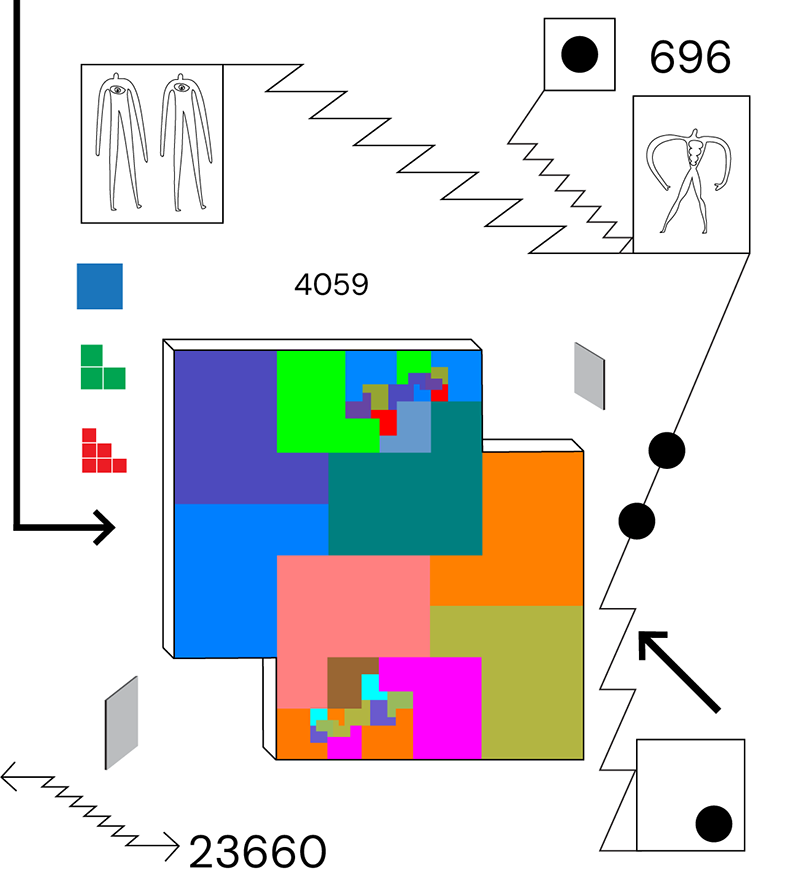 696

4059

23660