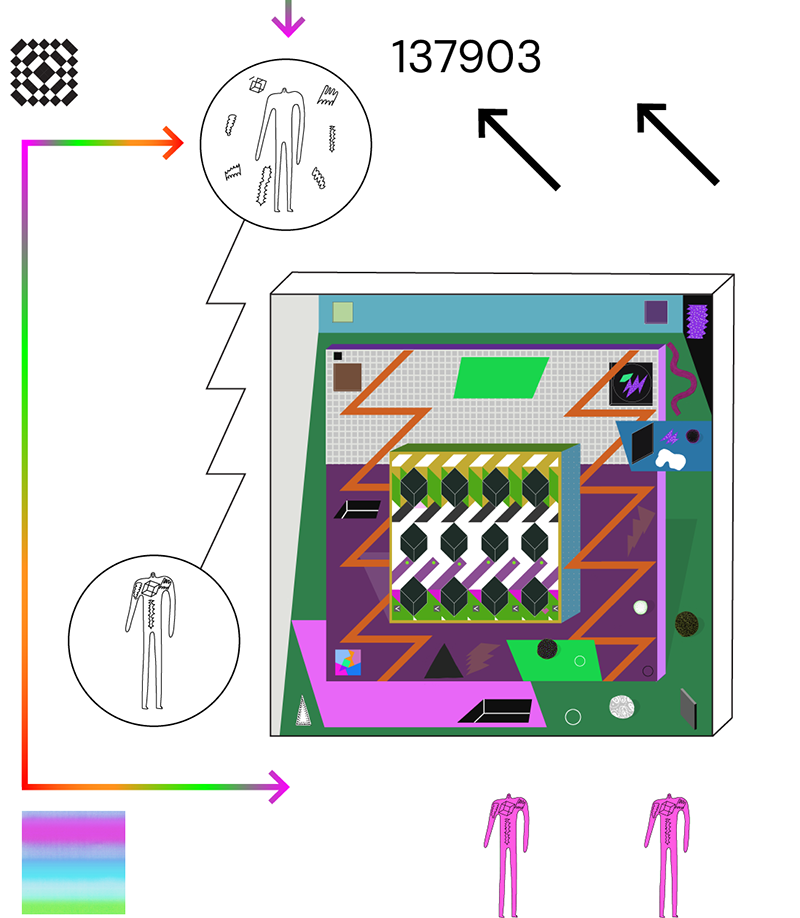 137903